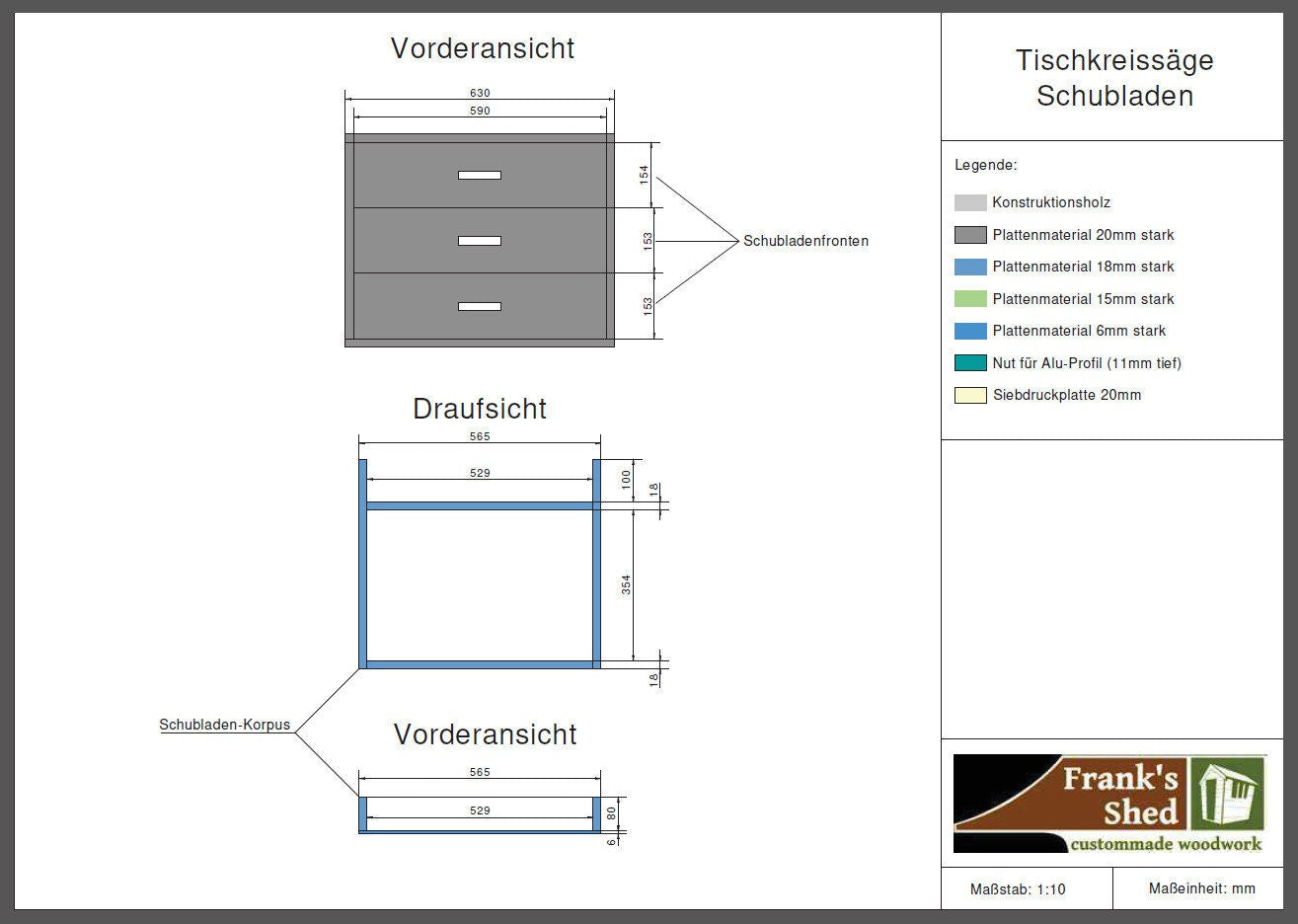 Vorderansicht

630
590
154
153
153
Schubladenfronten

Draufsicht

565
529
100
18
354
18

Schubladen-Korpus

Vorderansicht

565
529
80
6

Tischkreissäge Schubladen

Legende:
Konstruktionsholz
Plattenmaterial 20mm stark
Plattenmaterial 18mm stark
Plattenmaterial 15mm stark
Plattenmaterial 6mm stark
Nut für Alu-Profil (11mm tief)
Siebdruckplatte 20mm

Frank's Shed
custommade woodwork

Maßstab: 1:10
Maßeinheit: mm